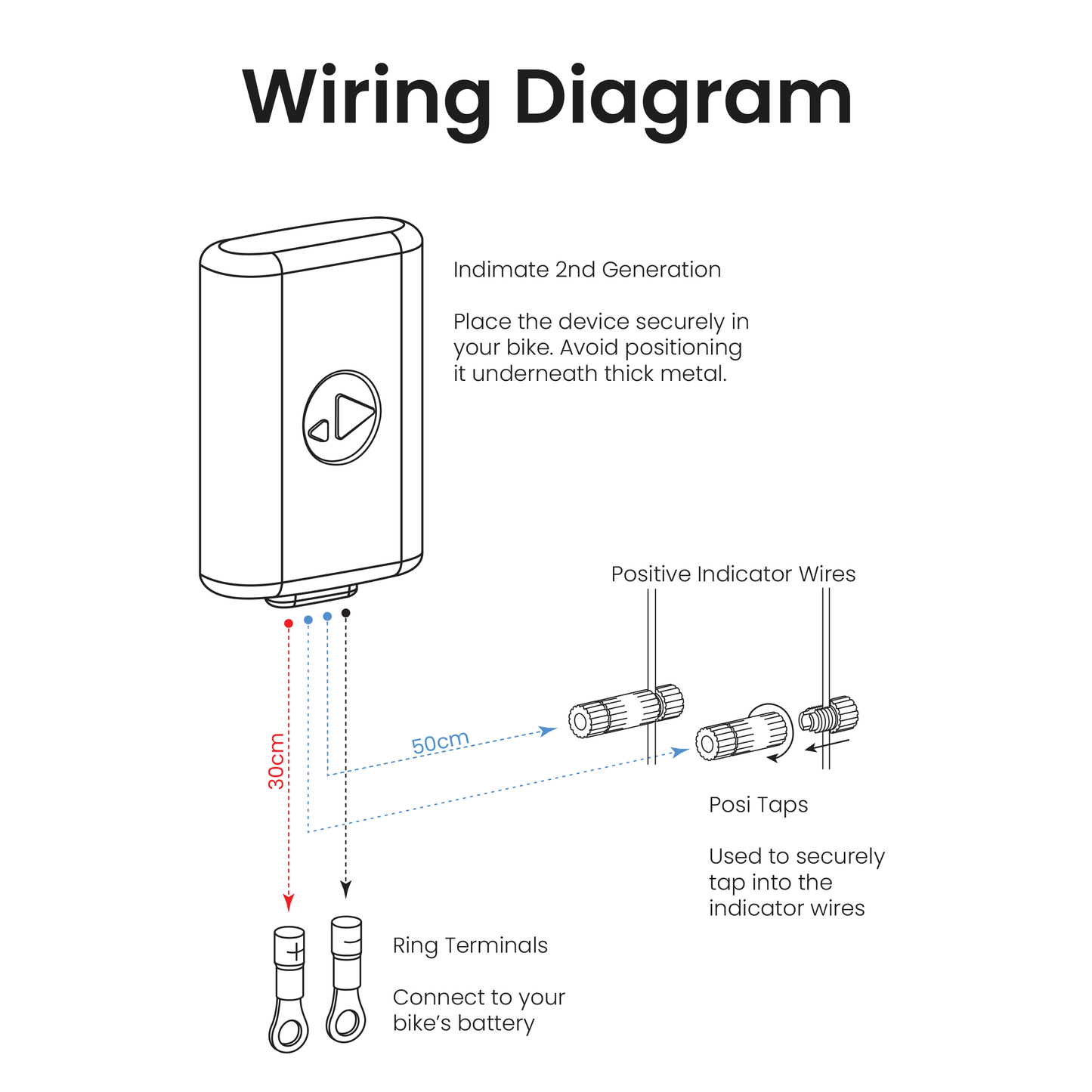 Wiring Diagram

Indimate 2nd Generation

Place the device securely in your bike. Avoid positioning it underneath thick metal.

Positive Indicator Wires

50cm

30cm

Posi Taps

Used to securely tap into the indicator wires

+

−

Ring Terminals

Connect to your bike's battery